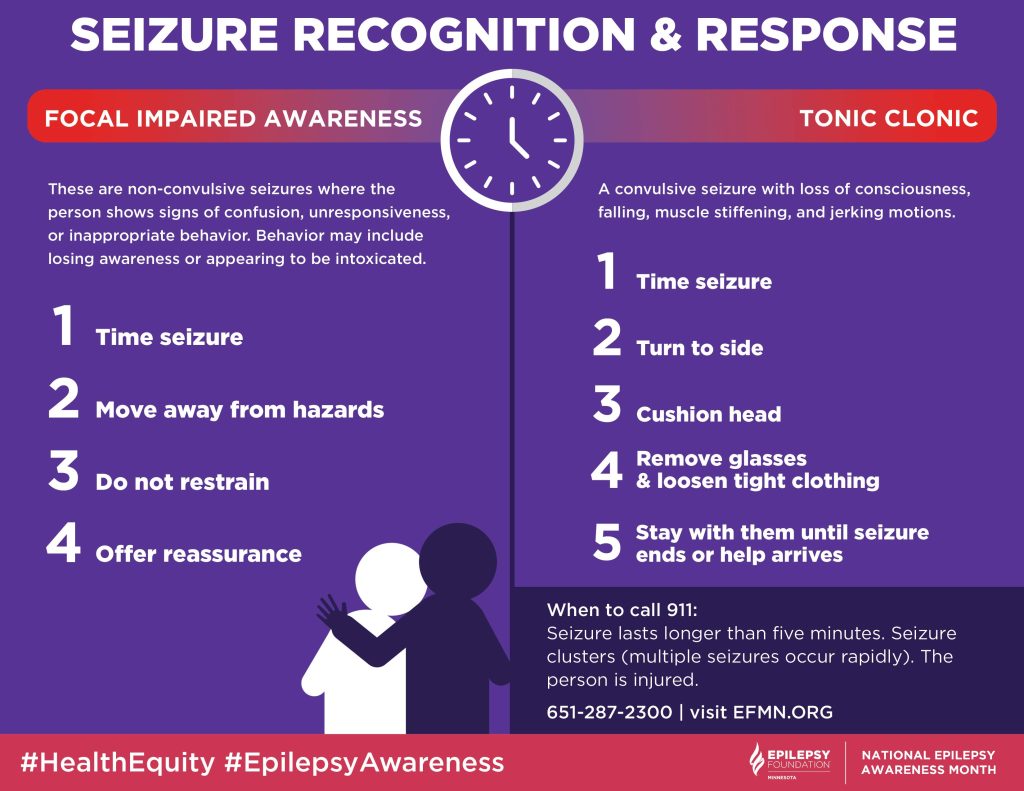 SEIZURE RECOGNITION & RESPONSE

FOCAL IMPAIRED AWARENESS

These are non-convulsive seizures where the person shows signs of confusion, unresponsiveness, or inappropriate behavior. Behavior may include losing awareness or appearing to be intoxicated.

1 Time seizure

2 Move away from hazards

3 Do not restrain

4 Offer reassurance

TONIC CLONIC

A convulsive seizure with loss of consciousness, falling, muscle stiffening, and jerking motions.

1 Time seizure

2 Turn to side

3 Cushion head

4 Remove glasses & loosen tight clothing

5 Stay with them until seizure ends or help arrives

When to call 911:
Seizure lasts longer than five minutes. Seizure clusters (multiple seizures occur rapidly). The person is injured.

651-287-2300 | visit EFMN.ORG

#HealthEquity #EpilepsyAwareness

EPILEPSY FOUNDATION MINNESOTA

NATIONAL EPILEPSY AWARENESS MONTH